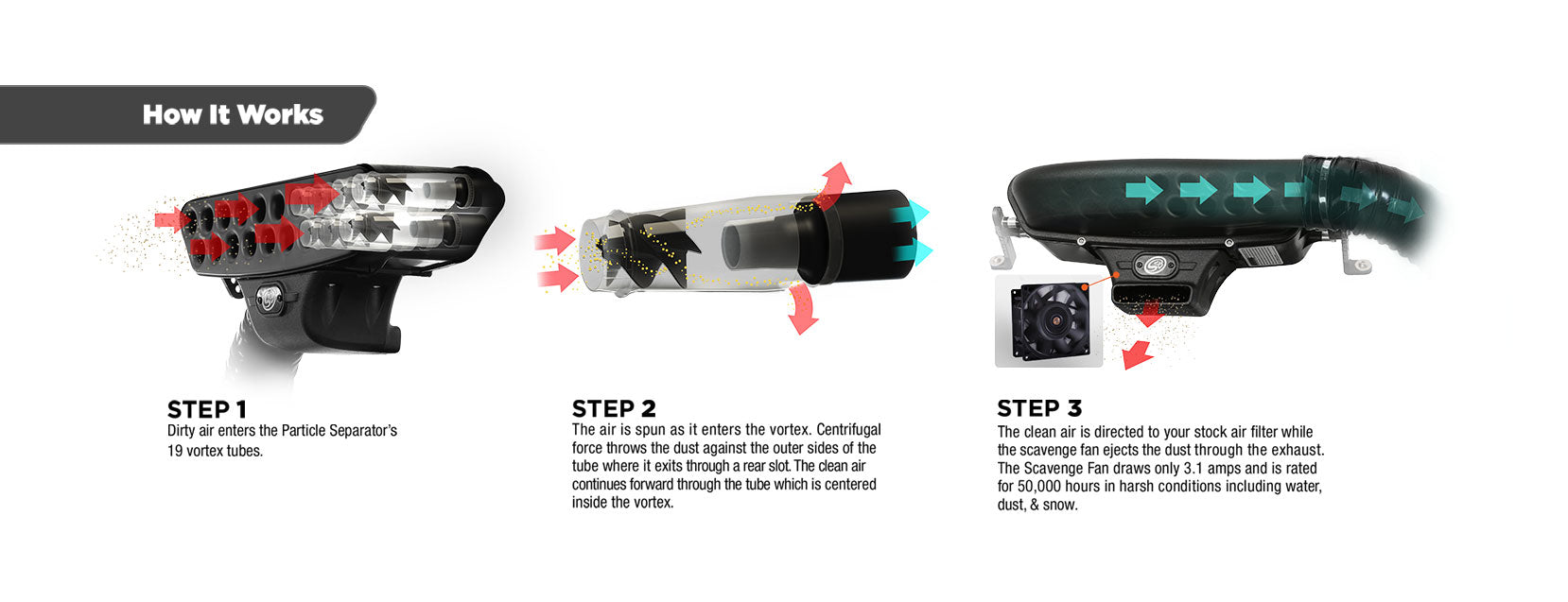 How It Works

STEP 1
Dirty air enters the Particle Separator's 19 vortex tubes.

STEP 2
The air is spun as it enters the vortex. Centrifugal force throws the dust against the outer sides of the tube where it exits through a rear slot. The clean air continues forward through the tube which is centered inside the vortex.

STEP 3
The clean air is directed to your stock air filter while the scavenge fan ejects the dust through the exhaust. The Scavenge Fan draws only 3.1 amps and is rated for 50,000 hours in harsh conditions including water, dust, & snow.